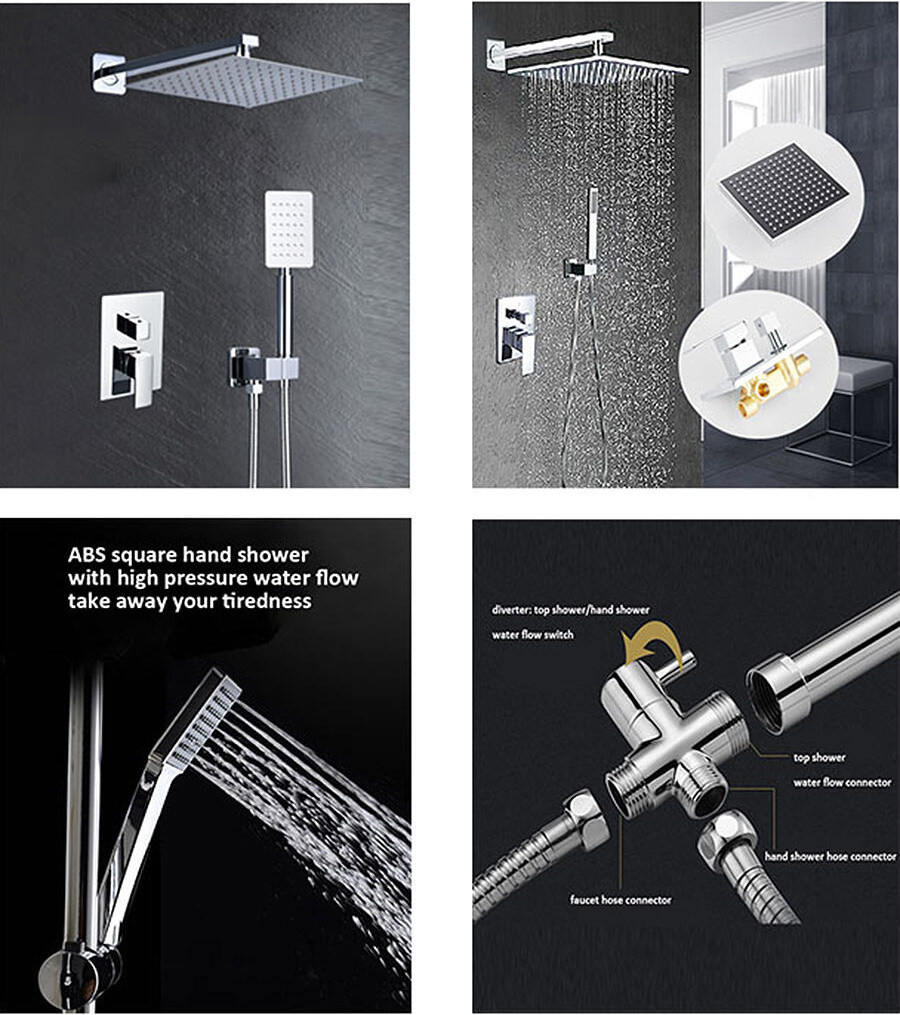 ABS square hand shower with high pressure water flow take away your tiredness

diverter: top shower/hand shower water flow switch

top shower water flow connector

hand shower hose connector

faucet hose connector